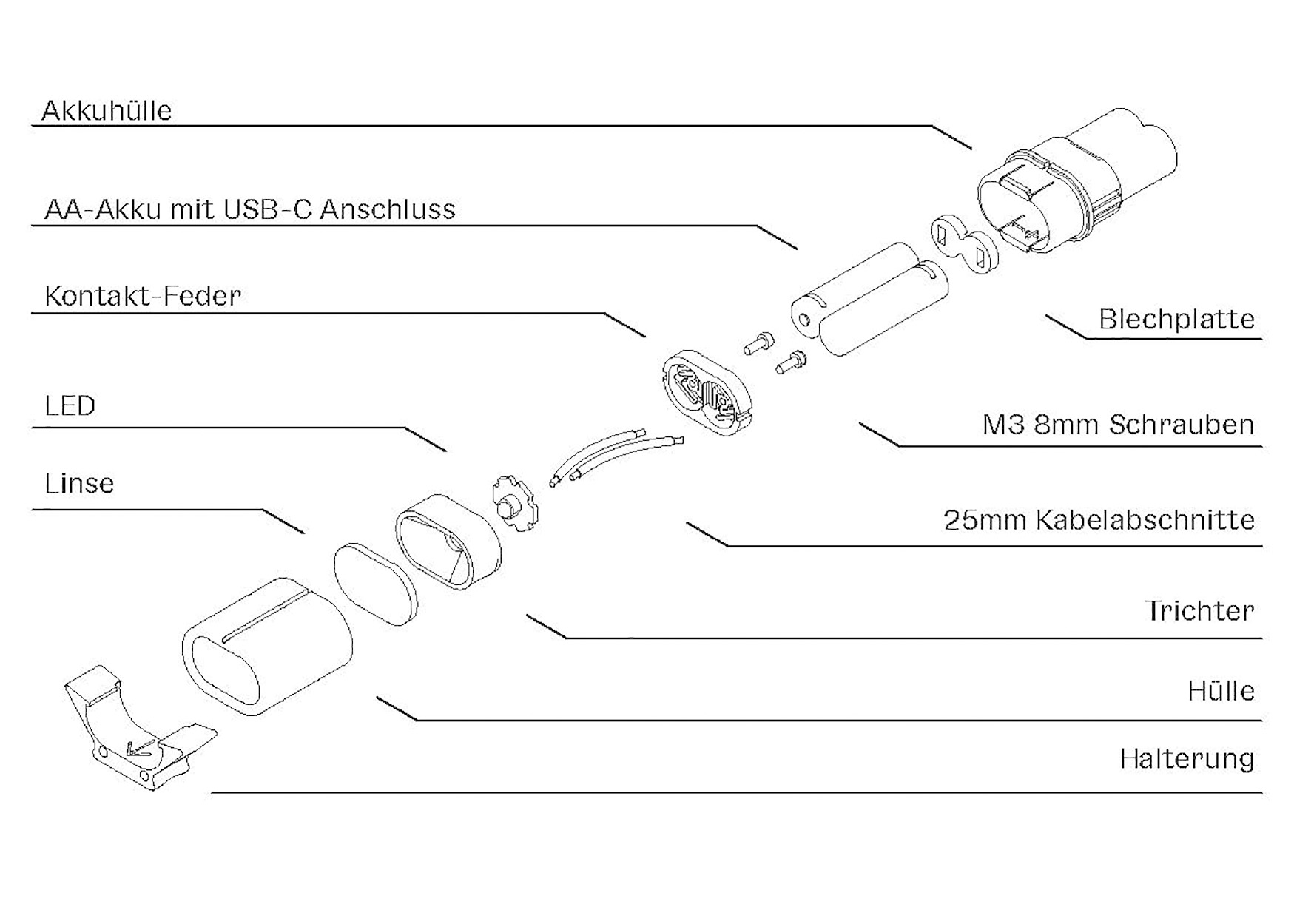 Akkuhülle

AA-Akku mit USB-C Anschluss

Kontakt-Feder

LED

Linse

Blechplatte

M3 8mm Schrauben

25mm Kabelabschnitte

Trichter

Hülle

Halterung